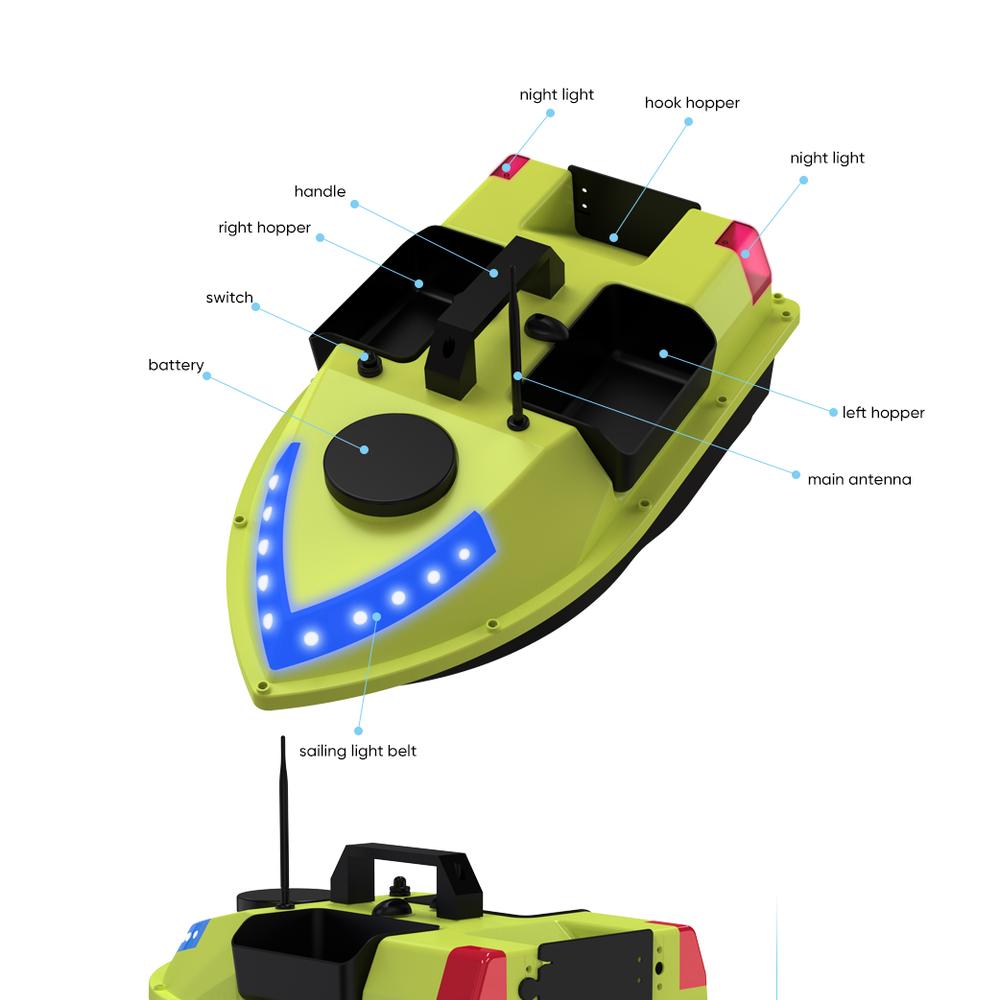 night light
hook hopper
night light
handle
right hopper
switch
battery
left hopper
main antenna
sailing light belt