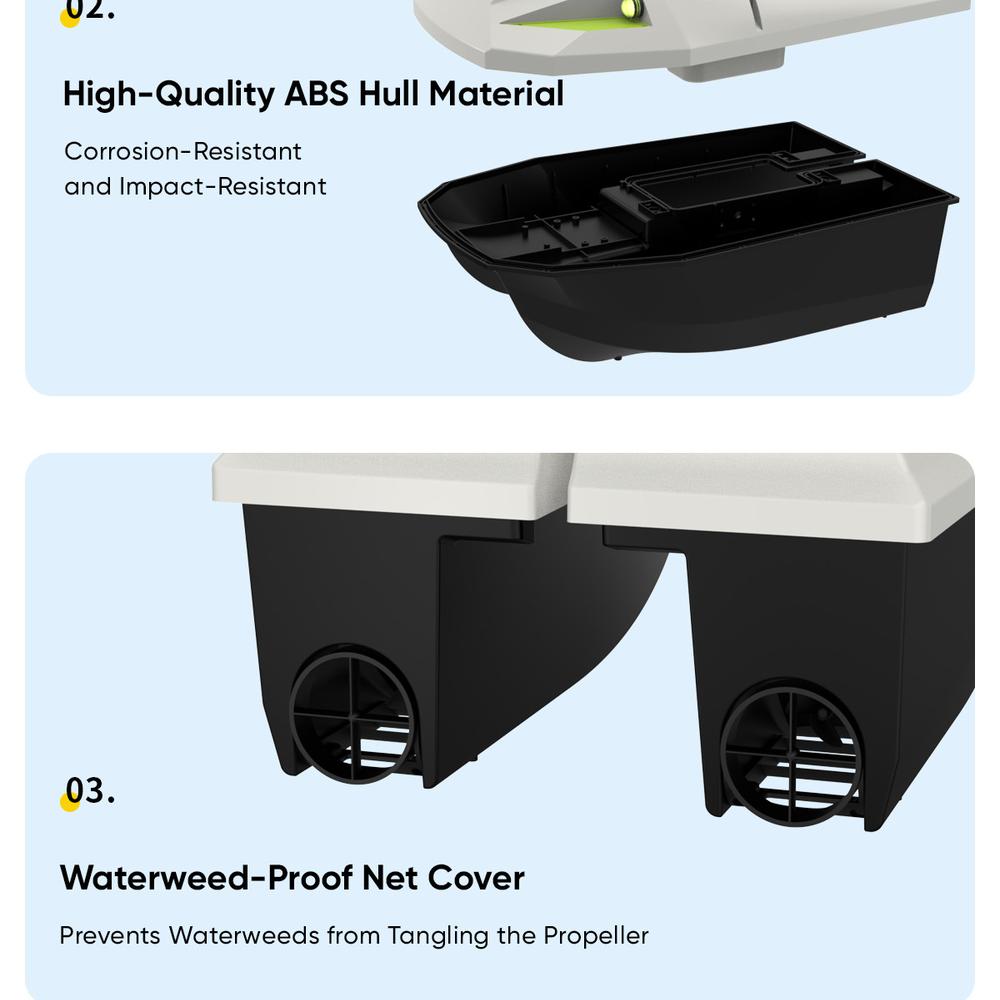 02.

High-Quality ABS Hull Material

Corrosion-Resistant and Impact-Resistant

03.

Waterweed-Proof Net Cover

Prevents Waterweeds from Tangling the Propeller