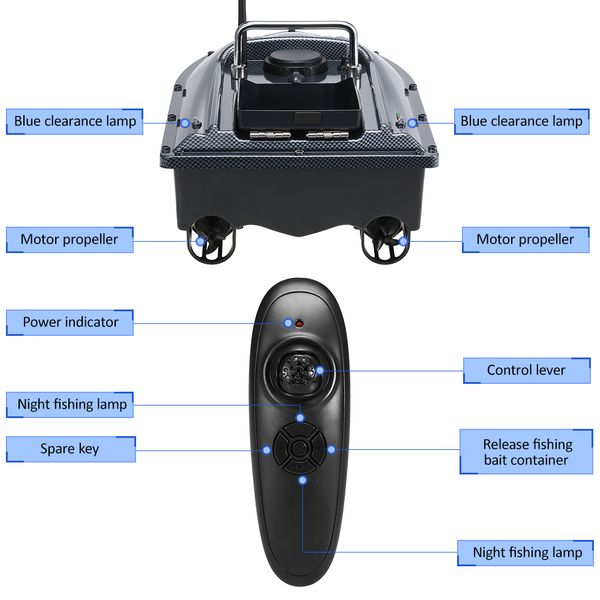 Blue clearance lamp

Blue clearance lamp

Motor propeller

Motor propeller

Power indicator

Control lever

Night fishing lamp

Spare key

Release fishing bait container

Night fishing lamp